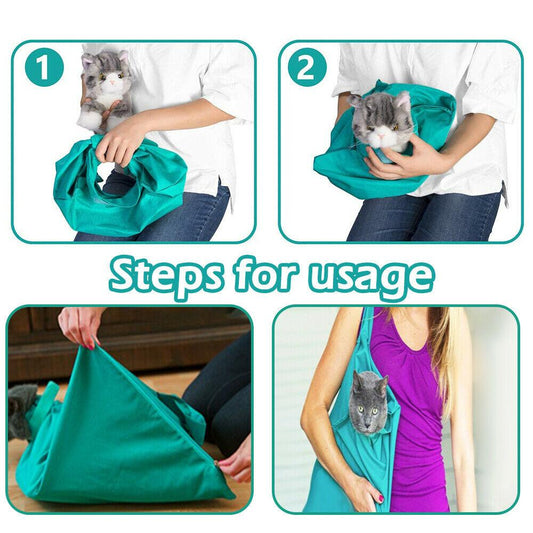 1

2

Steps for usage